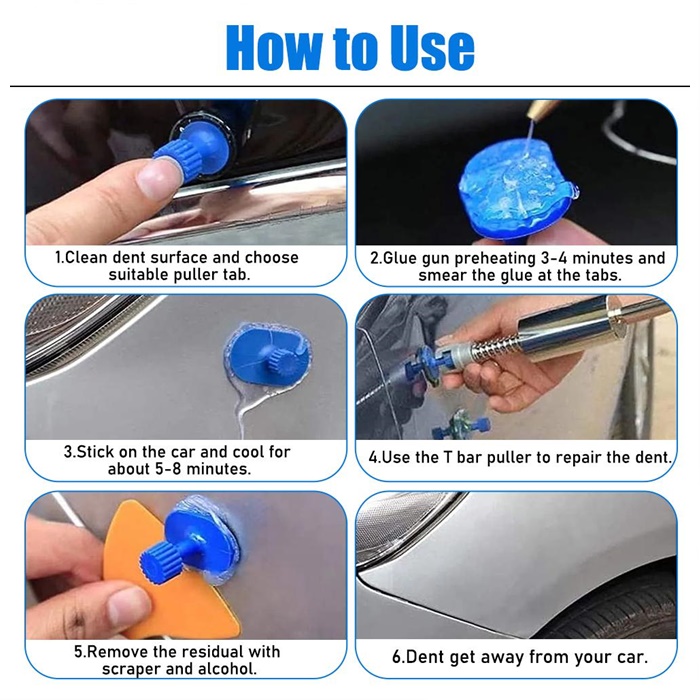 How to Use

1.Clean dent surface and choose suitable puller tab.

2.Glue gun preheating 3-4 minutes and smear the glue at the tabs.

3.Stick on the car and cool for about 5-8 minutes.

4.Use the T bar puller to repair the dent.

5.Remove the residual with scraper and alcohol.

6.Dent get away from your car.